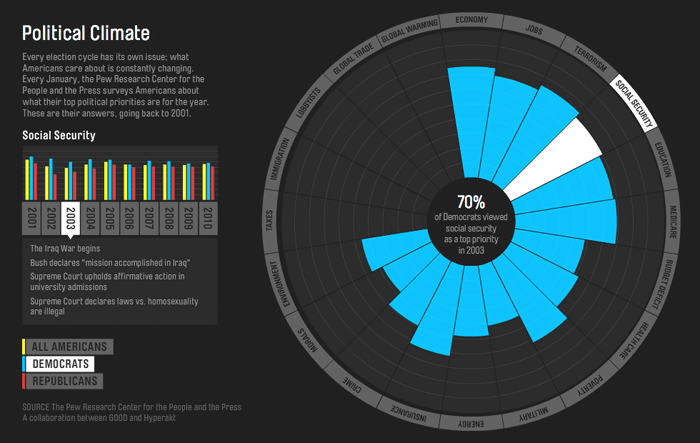 Political Climate

Every election cycle has its own issue; what Americans care about is constantly changing. Every January, the Pew Research Center for the People and the Press surveys Americans about what their top political priorities are for the year. These are their answers, going back to 2001.

Social Security

2001 2002 2003 2004 2005 2006 2007 2008 2009 2010

The Iraq War begins

Bush declares "mission accomplished in Iraq"

Supreme Court upholds affirmative action in university admissions

Supreme Court declares laws vs. homosexuality are illegal

ALL AMERICANS

DEMOCRATS

REPUBLICANS

SOURCE The Pew Research Center for the People and the Press
A collaboration between GOOD and Hyperakt

ECONOMY
JOBS
TERRORISM
SOCIAL SECURITY
EDUCATION
MEDICARE
BUDGET DEFICIT
HEALTHCARE
POVERTY
MILITARY
ENERGY
INSURANCE
CRIME
MORALS
ENVIRONMENT
TAXES
IMMIGRATION
LOBBYISTS
GLOBAL TRADE
GLOBAL WARMING

70%
of Democrats viewed social security as a top priority in 2003